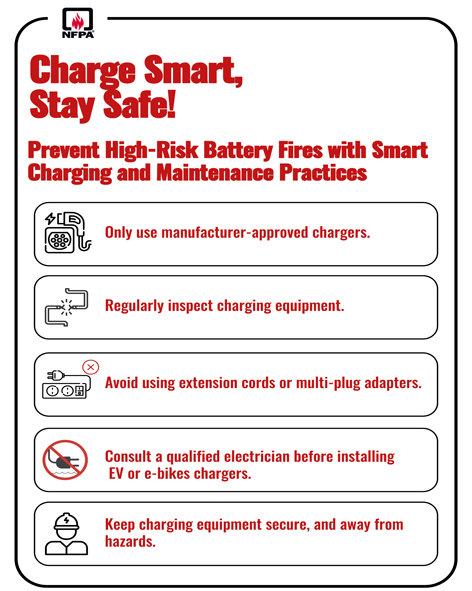 NFPA

Charge Smart, Stay Safe!

Prevent High-Risk Battery Fires with Smart Charging and Maintenance Practices

Only use manufacturer-approved chargers.

Regularly inspect charging equipment.

Avoid using extension cords or multi-plug adapters.

Consult a qualified electrician before installing EV or e-bikes chargers.

Keep charging equipment secure, and away from hazards.